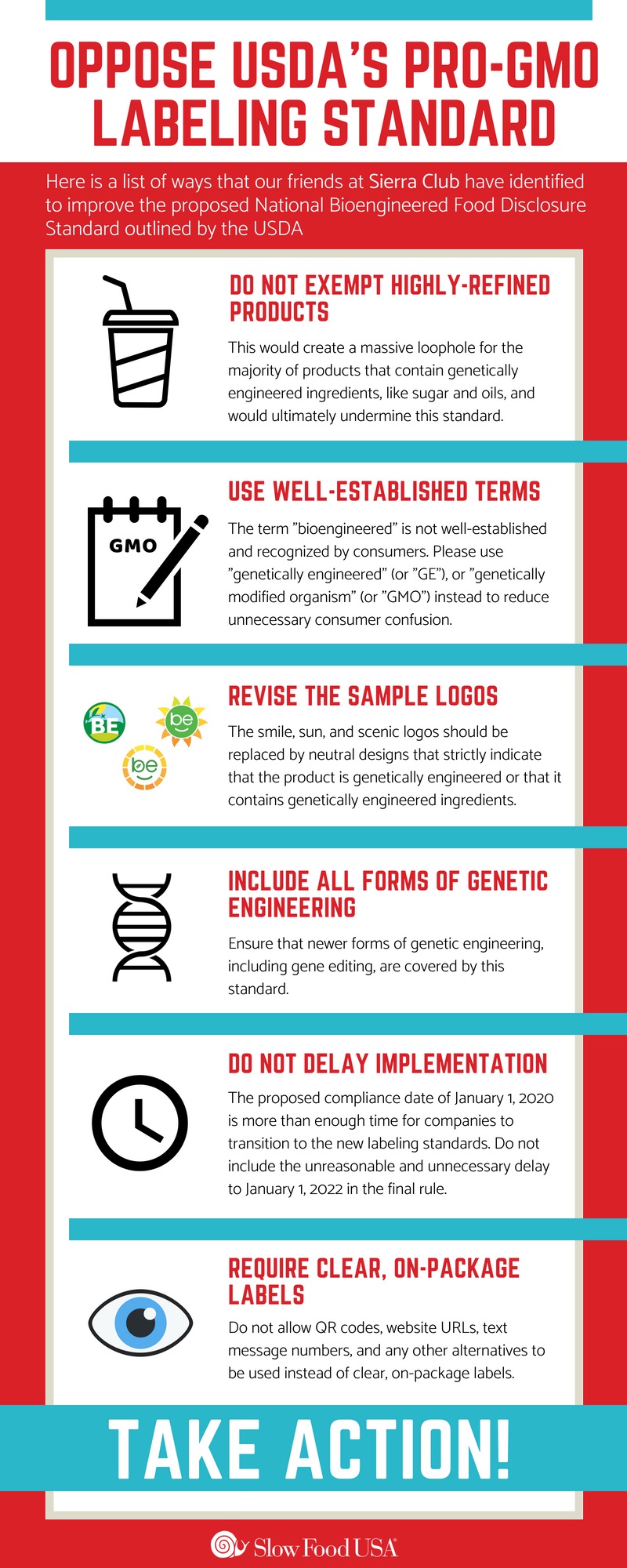 OPPOSE USDA'S PRO-GMO LABELING STANDARD

Here is a list of ways that our friends at Sierra Club have identified to improve the proposed National Bioengineered Food Disclosure Standard outlined by the USDA

DO NOT EXEMPT HIGHLY-REFINED PRODUCTS

This would create a massive loophole for the majority of products that contain genetically engineered ingredients, like sugar and oils, and would ultimately undermine this standard.

GMO

USE WELL-ESTABLISHED TERMS

The term "bioengineered" is not well-established and recognized by consumers. Please use "genetically engineered" (or "GE"), or "genetically modified organism" (or "GMO") instead to reduce unnecessary consumer confusion.

BE

be

be

REVISE THE SAMPLE LOGOS

The smile, sun, and scenic logos should be replaced by neutral designs that strictly indicate that the product is genetically engineered or that it contains genetically engineered ingredients.

INCLUDE ALL FORMS OF GENETIC ENGINEERING

Ensure that newer forms of genetic engineering, including gene editing, are covered by this standard.

DO NOT DELAY IMPLEMENTATION

The proposed compliance date of January 1, 2020 is more than enough time for companies to transition to the new labeling standards. Do not include the unreasonable and unnecessary delay to January 1, 2022 in the final rule.

REQUIRE CLEAR, ON-PACKAGE LABELS

Do not allow QR codes, website URLs, text message numbers, and any other alternatives to be used instead of clear, on-package labels.

TAKE ACTION!

Slow Food USA